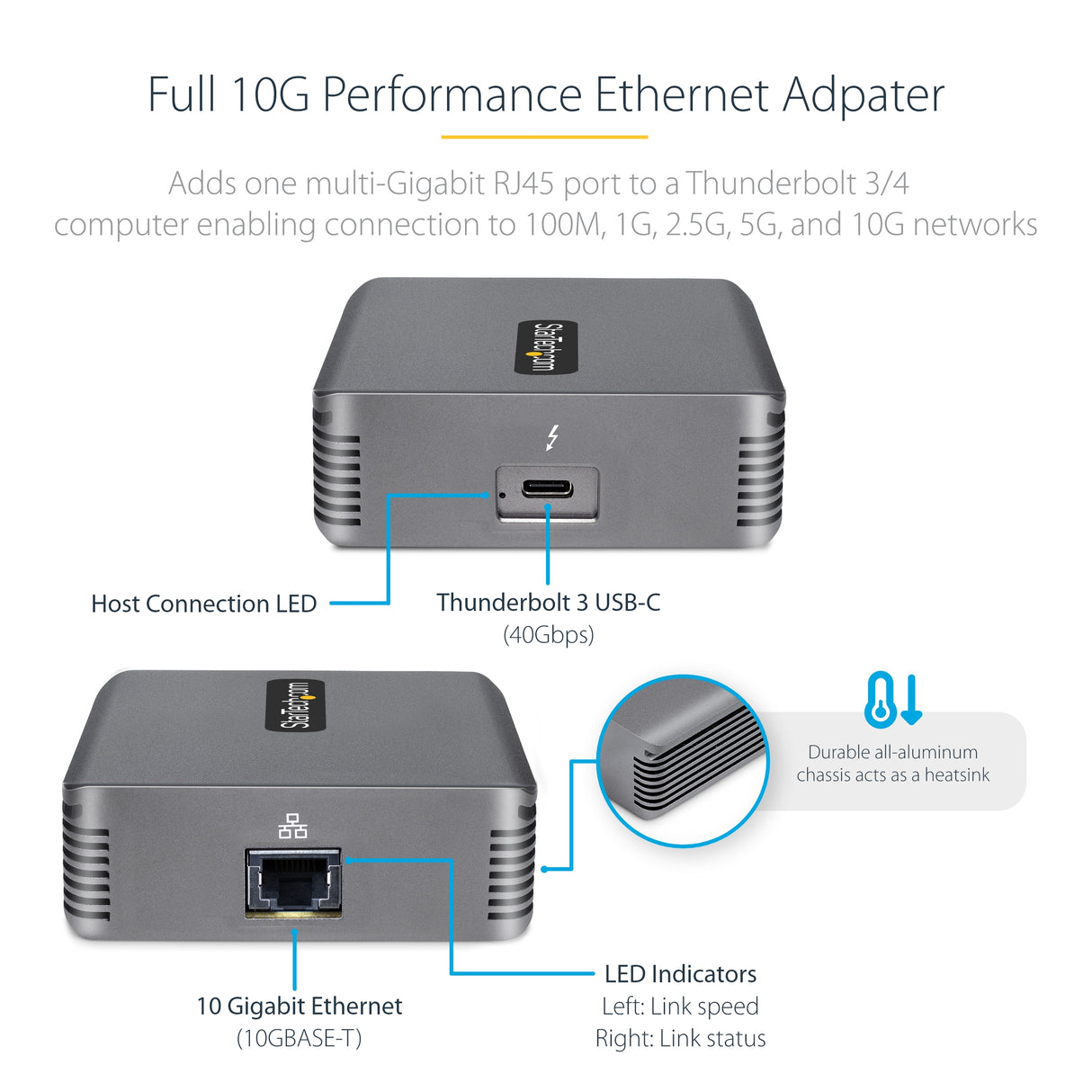 Full 10G Performance Ethernet Adpater

Adds one multi-Gigabit RJ45 port to a Thunderbolt 3/4 computer enabling connection to 100M, 1G, 2.5G, 5G, and 10G networks

StarTech.com

Host Connection LED

Thunderbolt 3 USB-C
(40Gbps)

StarTech.com

Durable all-aluminum chassis acts as a heatsink

10 Gigabit Ethernet
(10GBASE-T)

LED Indicators
Left: Link speed
Right: Link status