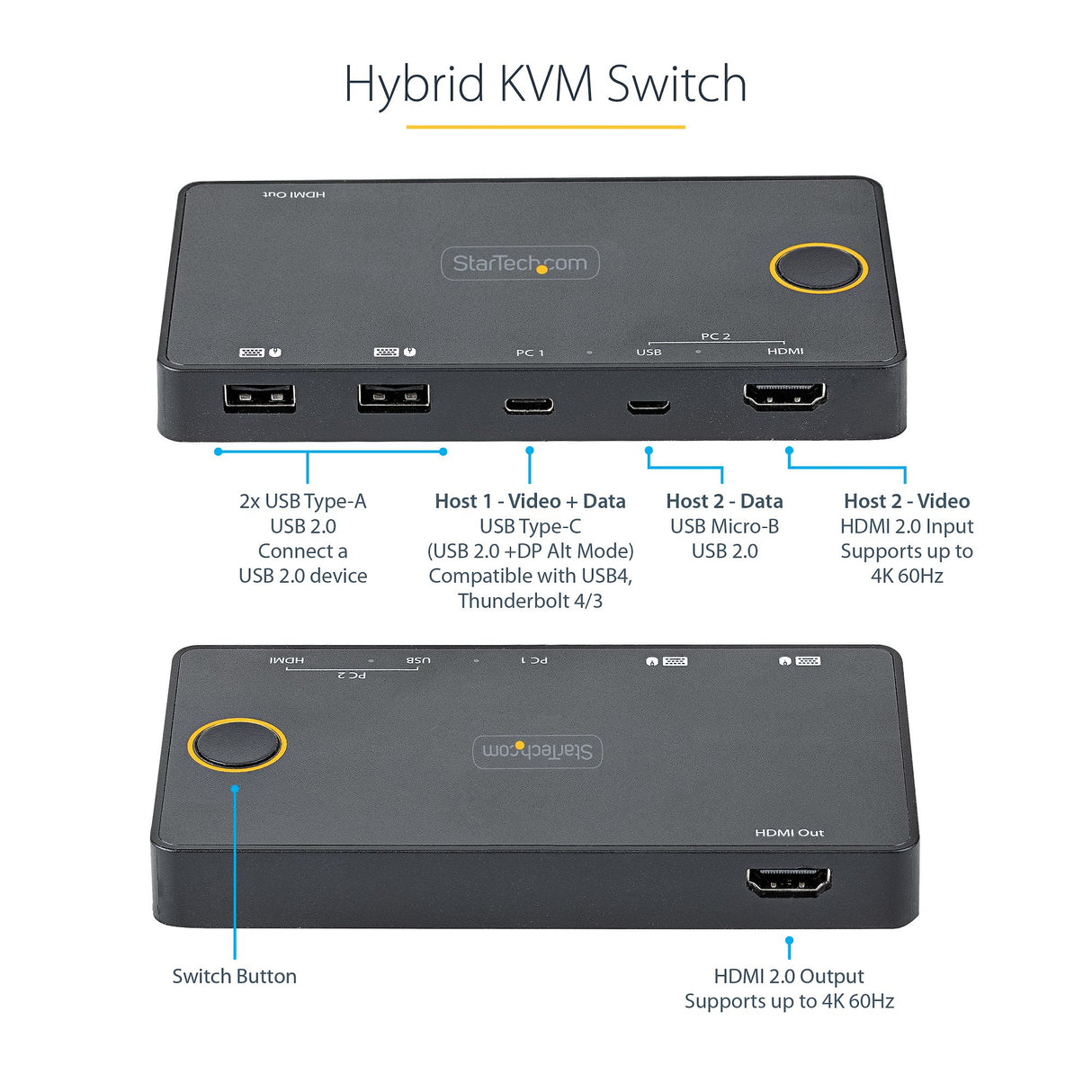 Hybrid KVM Switch

HDMI Out

StarTech.com

PC 1

PC 2

USB

HDMI

2x USB Type-A
USB 2.0
Connect a
USB 2.0 device

Host 1 - Video + Data
USB Type-C
(USB 2.0 +DP Alt Mode)
Compatible with USB4,
Thunderbolt 4/3

Host 2 - Data
USB Micro-B
USB 2.0

Host 2 - Video
HDMI 2.0 Input
Supports up to
4K 60Hz

HDMI

PC 2

USB

PC 1

StarTech.com

HDMI Out

Switch Button

HDMI 2.0 Output
Supports up to 4K 60Hz