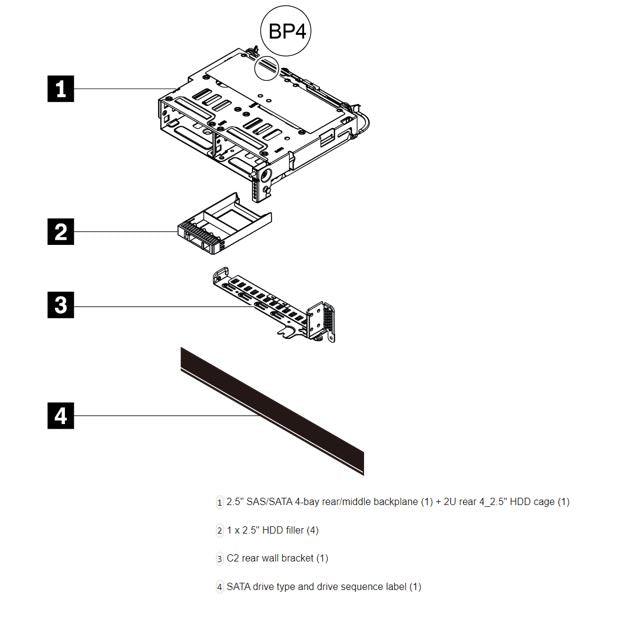 BP4

1

2

3

4

1 2.5" SAS/SATA 4-bay rear/middle backplane (1) + 2U rear 4_2.5" HDD cage (1)

2 1 x 2.5" HDD filler (4)

3 C2 rear wall bracket (1)

4 SATA drive type and drive sequence label (1)