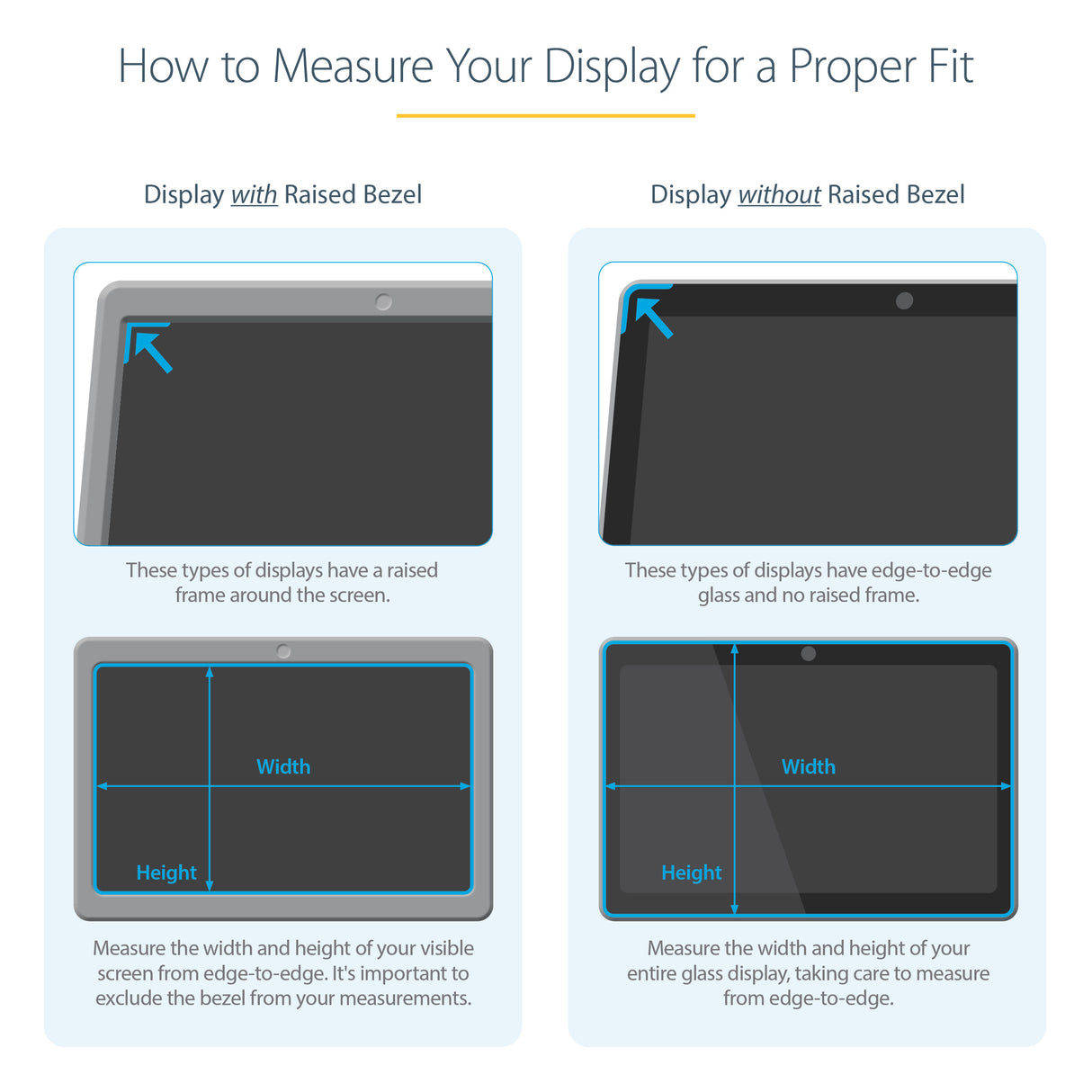 How to Measure Your Display for a Proper Fit

Display with Raised Bezel

These types of displays have a raised frame around the screen.

Width

Height

Measure the width and height of your visible screen from edge-to-edge. It's important to exclude the bezel from your measurements.

Display without Raised Bezel

These types of displays have edge-to-edge glass and no raised frame.

Width

Height

Measure the width and height of your entire glass display, taking care to measure from edge-to-edge.