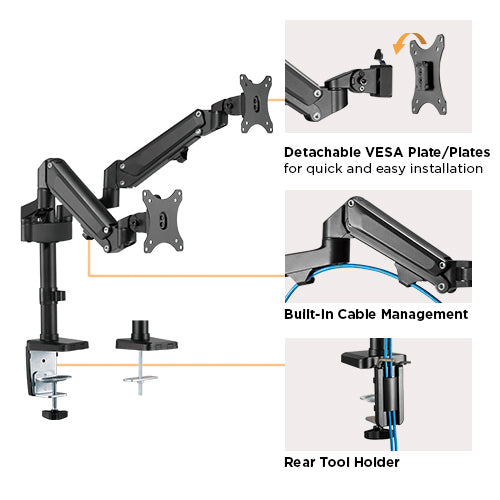 Detachable VESA Plate/Plates
for quick and easy installation

Built-In Cable Management

Rear Tool Holder