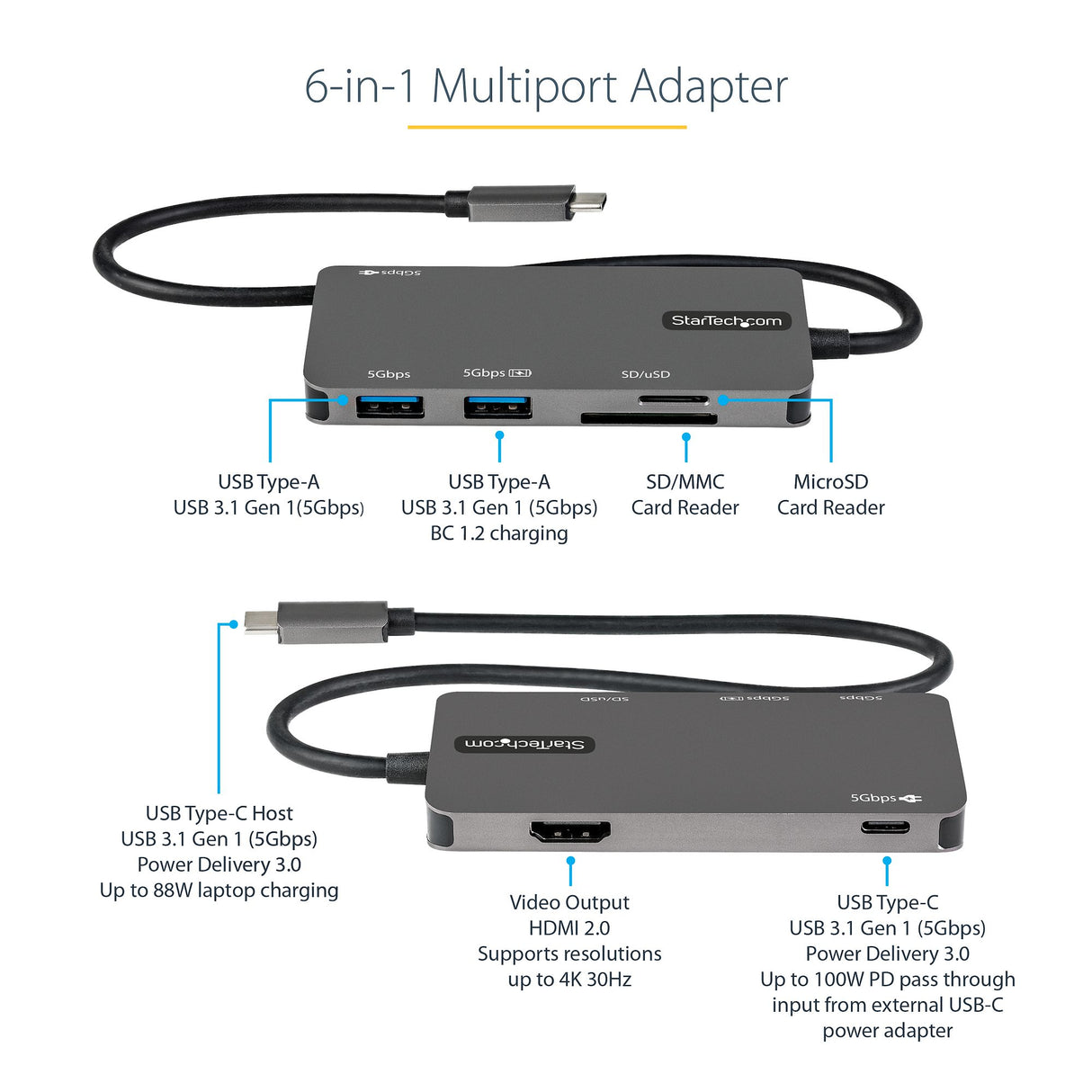 6-in-1 Multiport Adapter

5Gbps

StarTech.com

5Gbps

5Gbps

SD/uSD

USB Type-A
USB 3.1 Gen 1(5Gbps)

USB Type-A
USB 3.1 Gen 1 (5Gbps)
BC 1.2 charging

SD/MMC
Card Reader

MicroSD
Card Reader

SD/uSD

5Gbps

5Gbps

StarTech.com

5Gbps

USB Type-C Host
USB 3.1 Gen 1 (5Gbps)
Power Delivery 3.0
Up to 88W laptop charging

Video Output
HDMI 2.0
Supports resolutions
up to 4K 30Hz

USB Type-C
USB 3.1 Gen 1 (5Gbps)
Power Delivery 3.0
Up to 100W PD pass through
input from external USB-C
power adapter