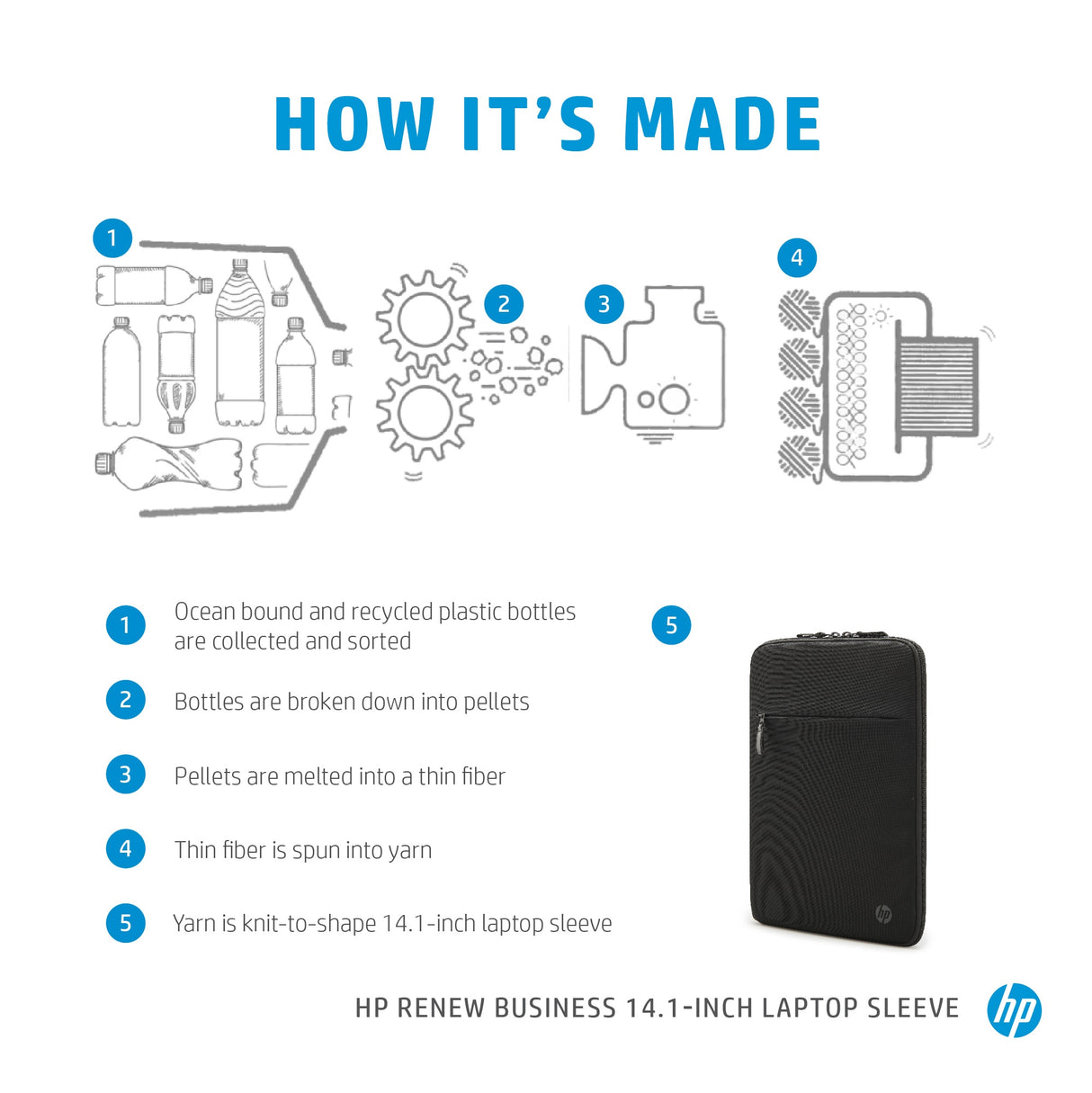 HOW IT'S MADE

1

2

3

4

1 Ocean bound and recycled plastic bottles are collected and sorted

2 Bottles are broken down into pellets

3 Pellets are melted into a thin fiber

4 Thin fiber is spun into yarn

5 Yarn is knit-to-shape 14.1-inch laptop sleeve

5

hp

HP RENEW BUSINESS 14.1-INCH LAPTOP SLEEVE

hp