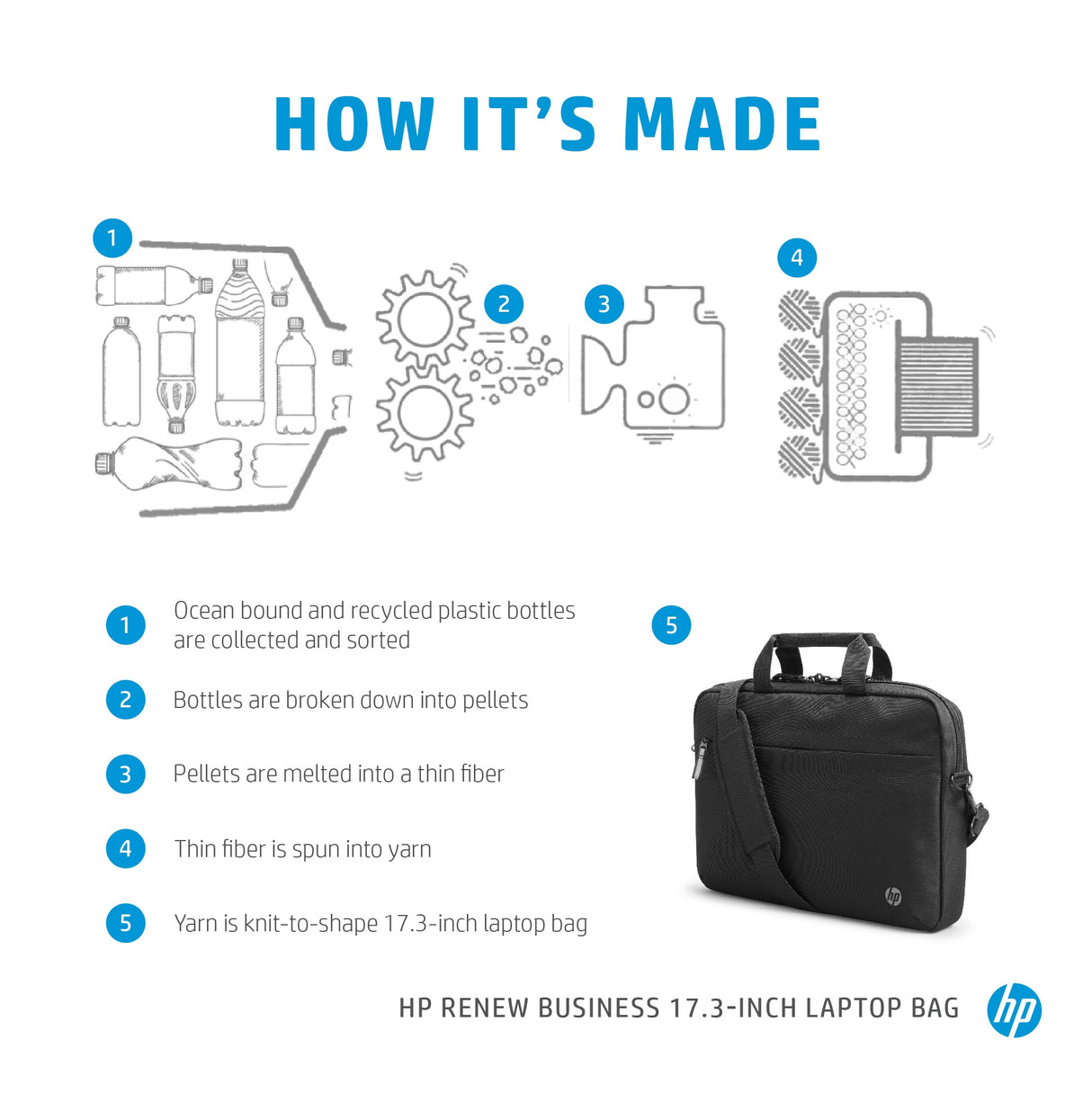 HOW IT'S MADE

1

2

3

4

1 Ocean bound and recycled plastic bottles are collected and sorted

2 Bottles are broken down into pellets

3 Pellets are melted into a thin fiber

4 Thin fiber is spun into yarn

5 Yarn is knit-to-shape 17.3-inch laptop bag

5

hp

HP RENEW BUSINESS 17.3-INCH LAPTOP BAG

hp