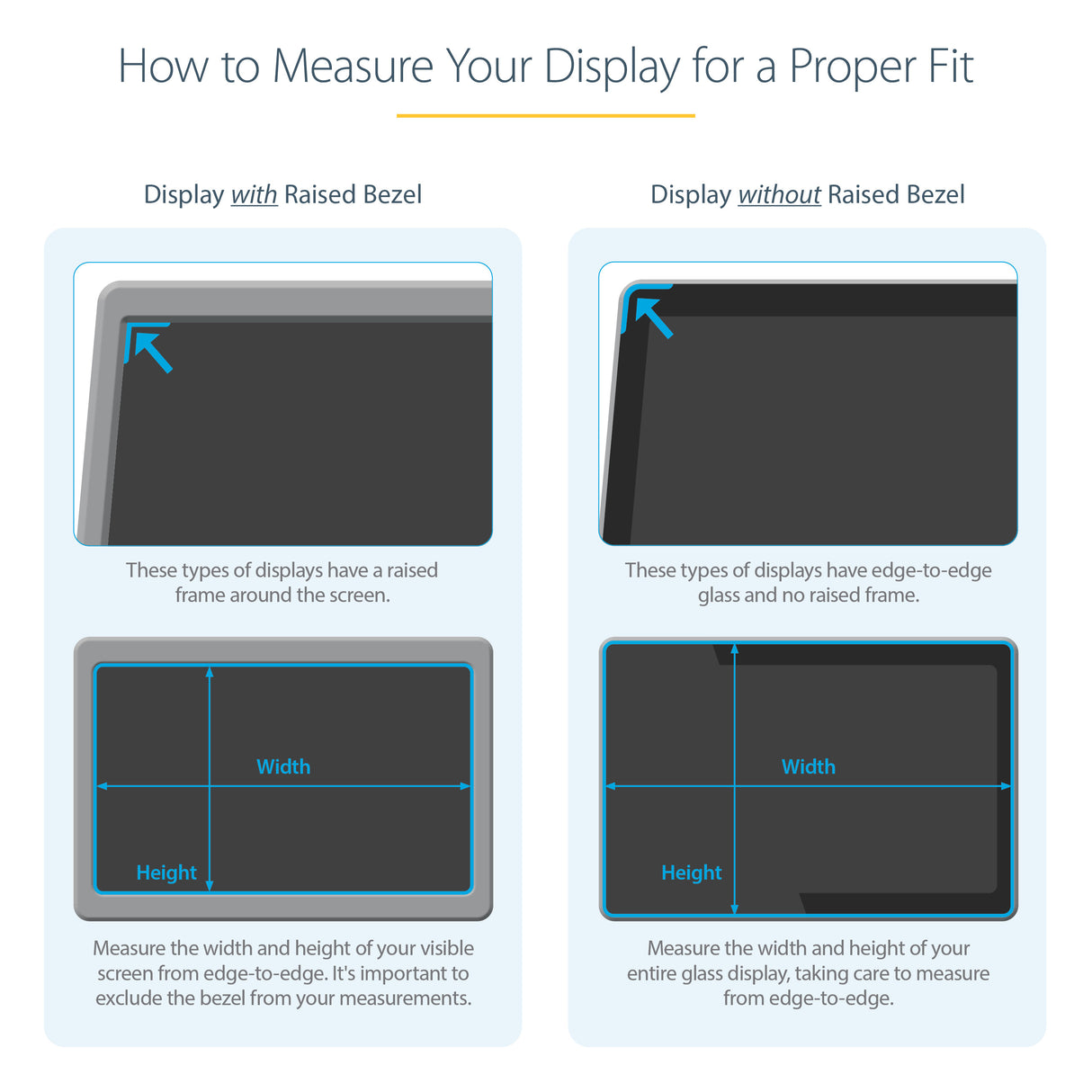 How to Measure Your Display for a Proper Fit

Display with Raised Bezel

These types of displays have a raised frame around the screen.

Width

Height

Measure the width and height of your visible screen from edge-to-edge. It's important to exclude the bezel from your measurements.

Display without Raised Bezel

These types of displays have edge-to-edge glass and no raised frame.

Width

Height

Measure the width and height of your entire glass display, taking care to measure from edge-to-edge.