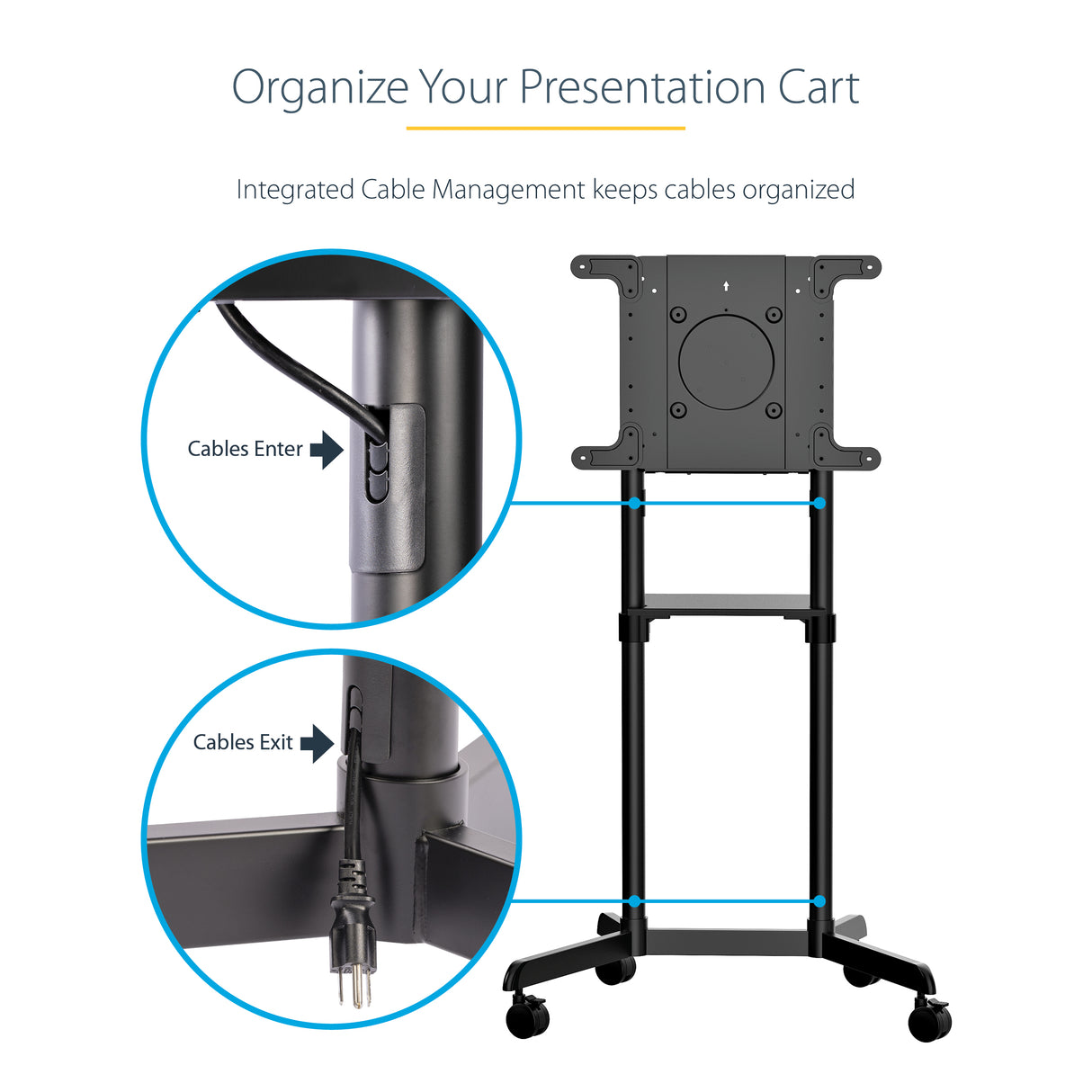 Organize Your Presentation Cart

Integrated Cable Management keeps cables organized

Cables Enter

Cables Exit